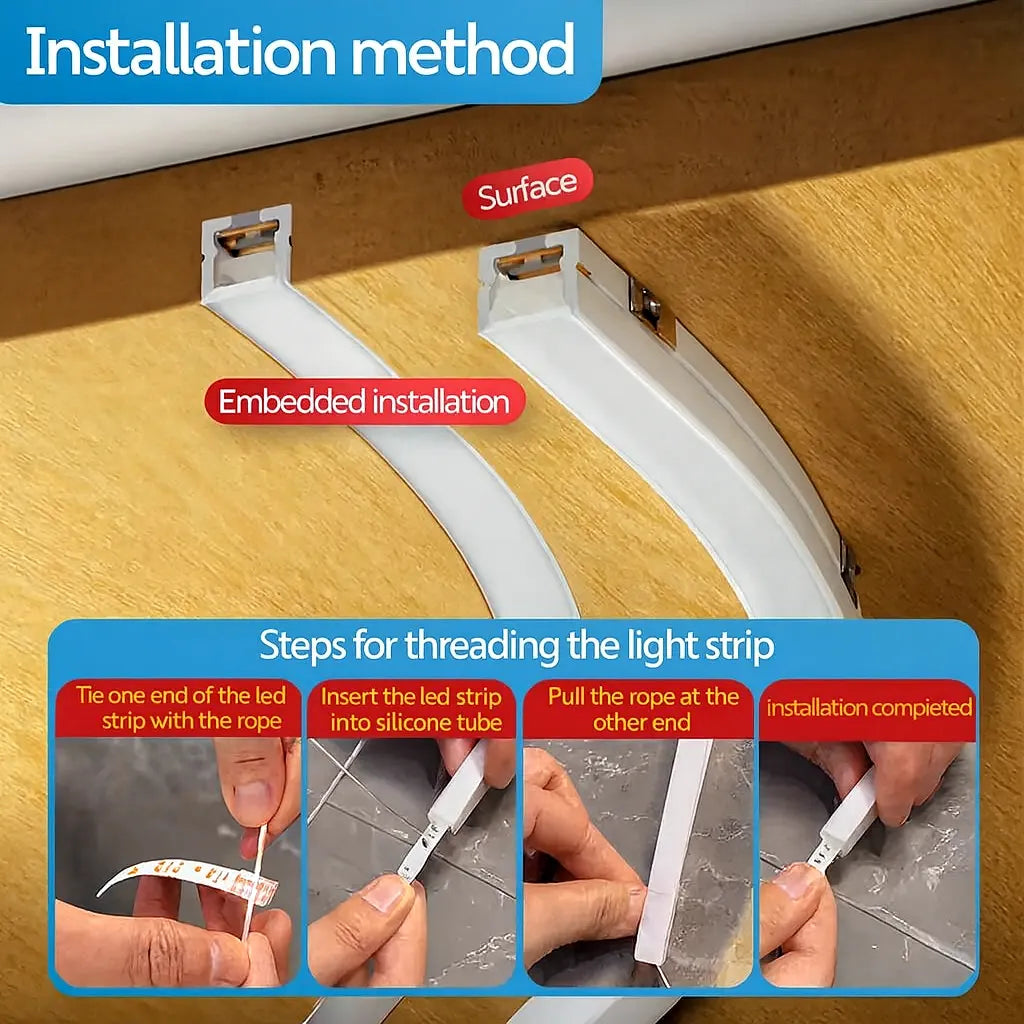 Installation method

Surface

Embedded installation

Steps for threading the light strip

Tie one end of the led strip with the rope

Insert the led strip into silicone tube

Pull the rope at the other end

installation compieted